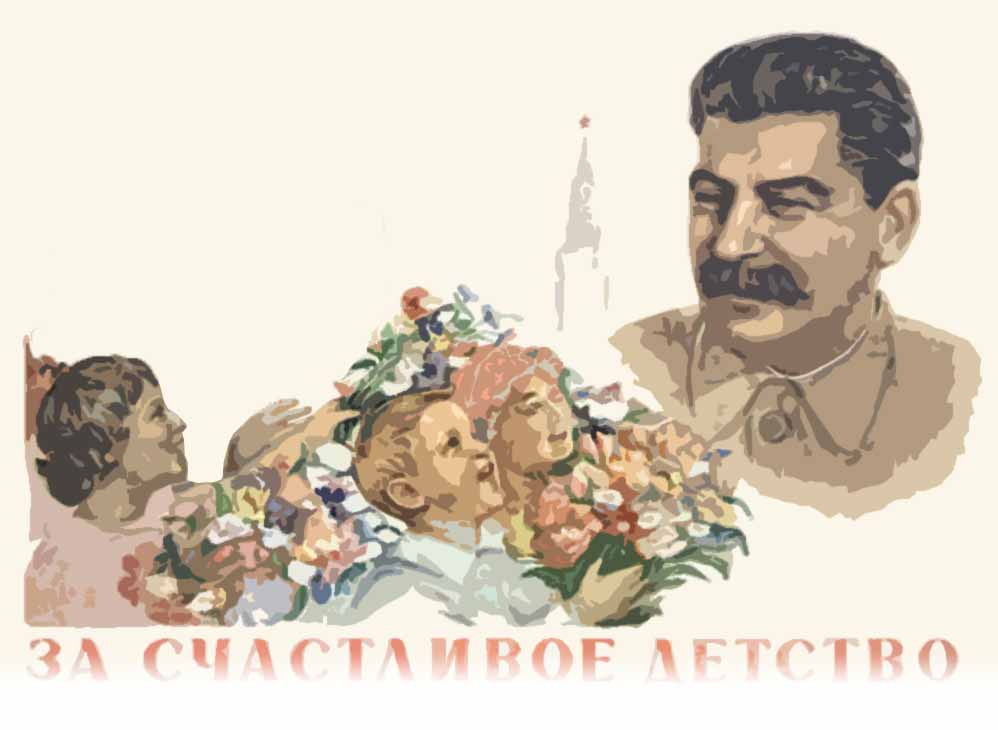 ЗА СЧАСТЛИВОЕ ДЕТСТВО