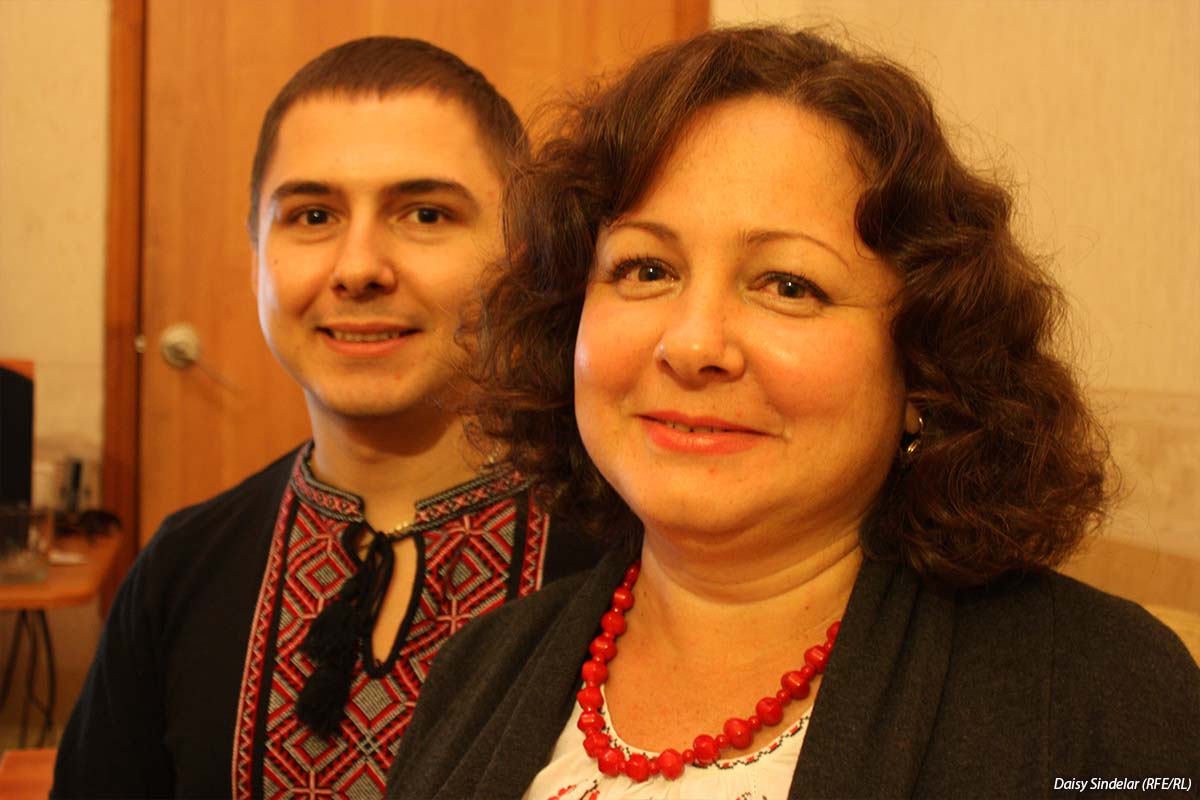 Daisy Sindelar (RFE/RL)