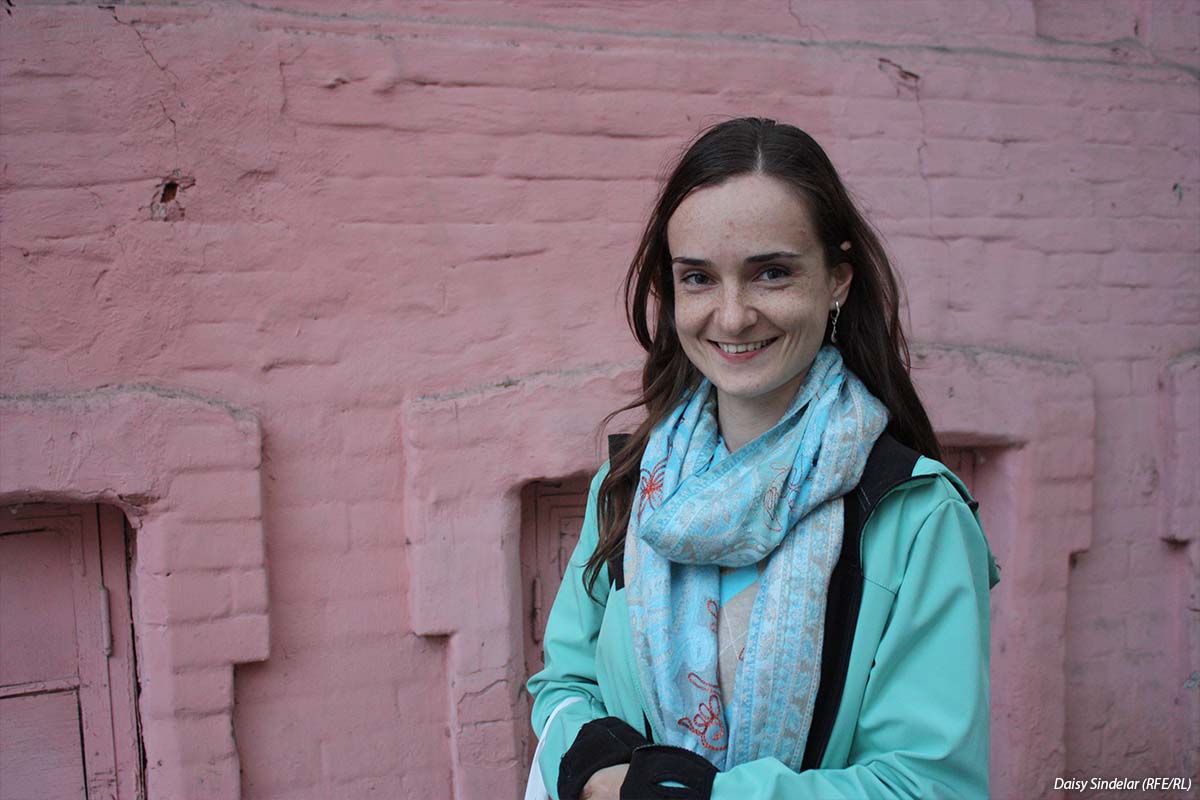 Daisy Sindelar (RFE/RL)