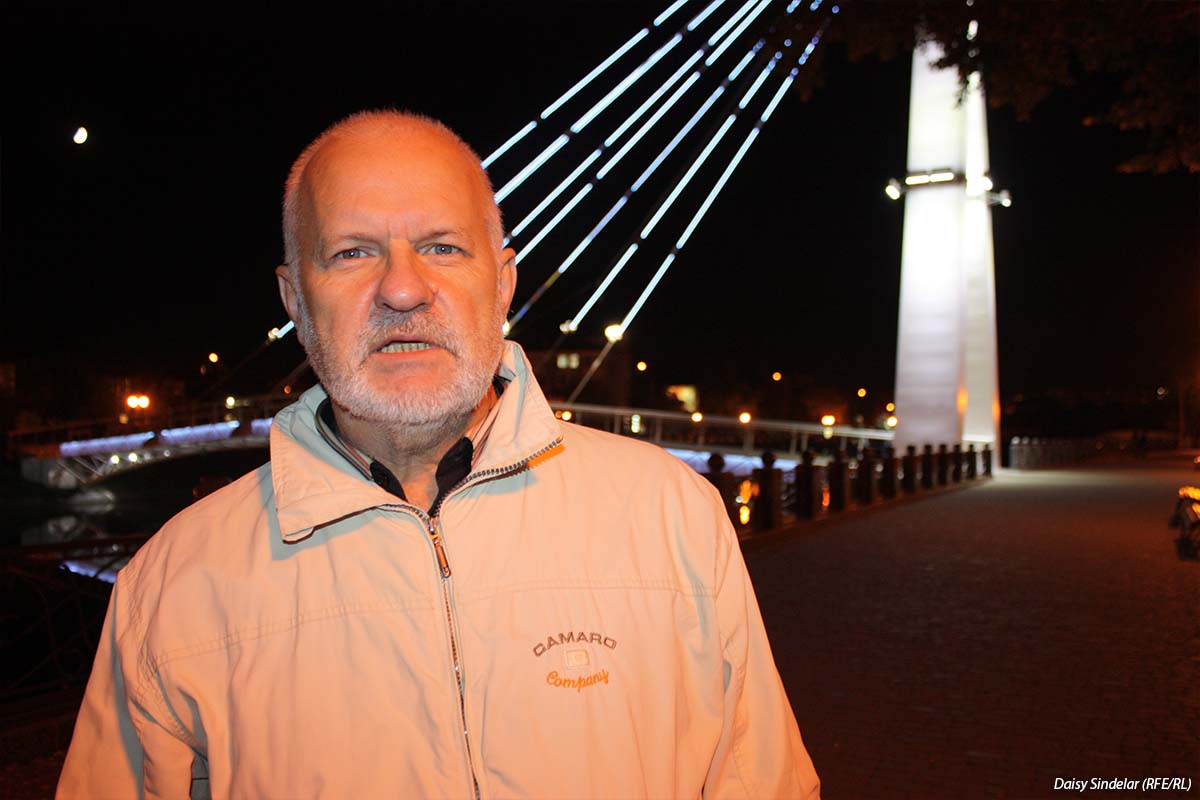 CAMARO
Company

Daisy Sindelar (RFE/RL)