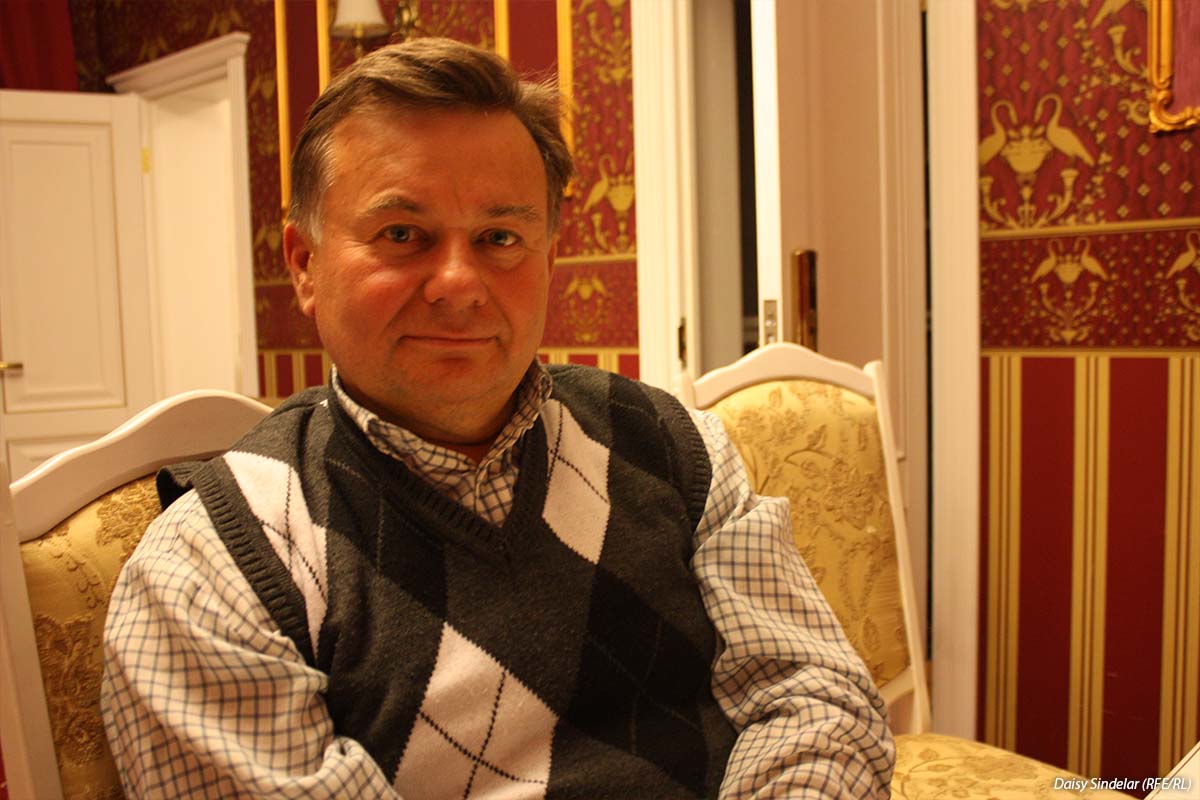 Daisy Sindelar (RFE/RL)