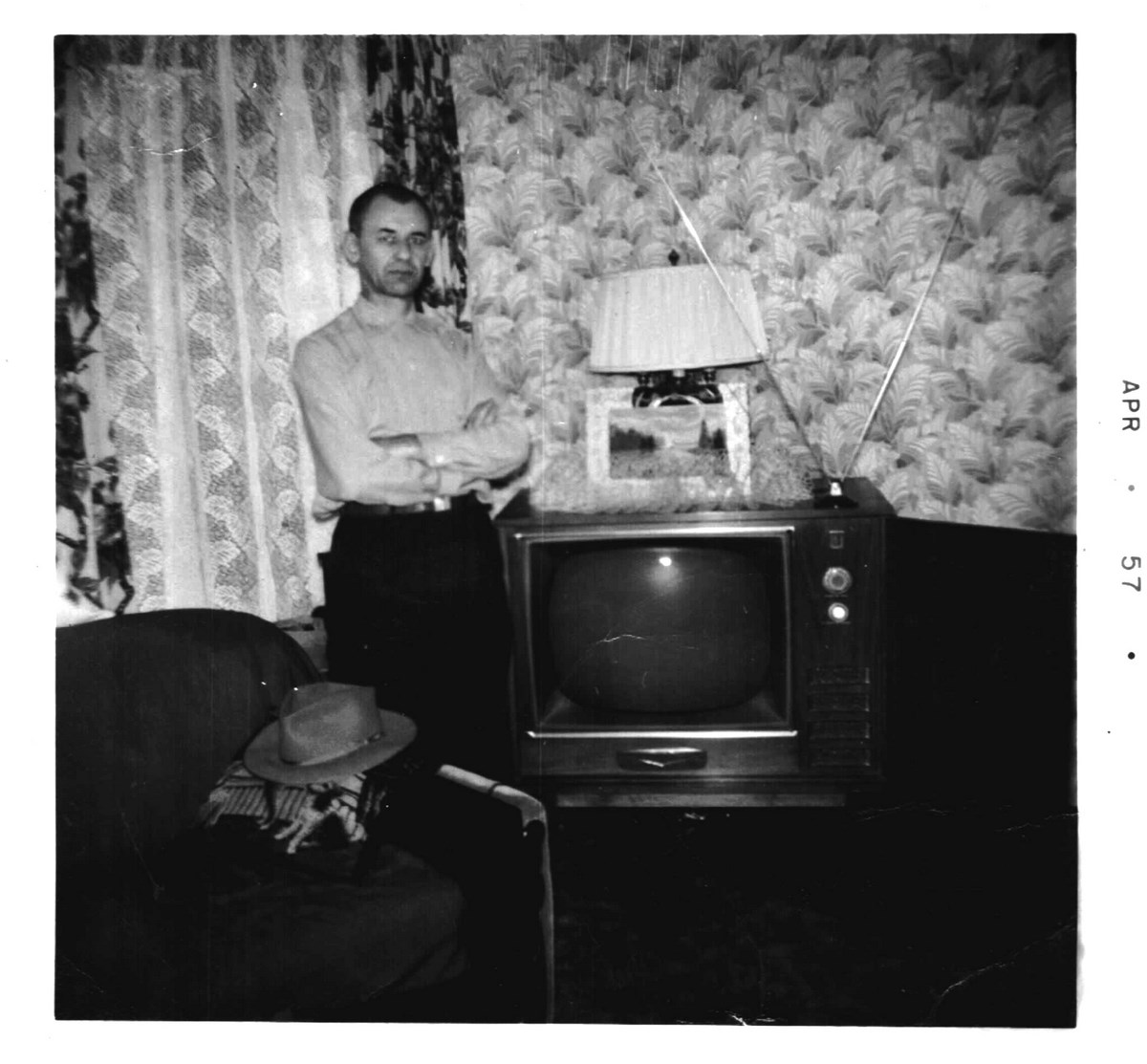 APR • 57 •