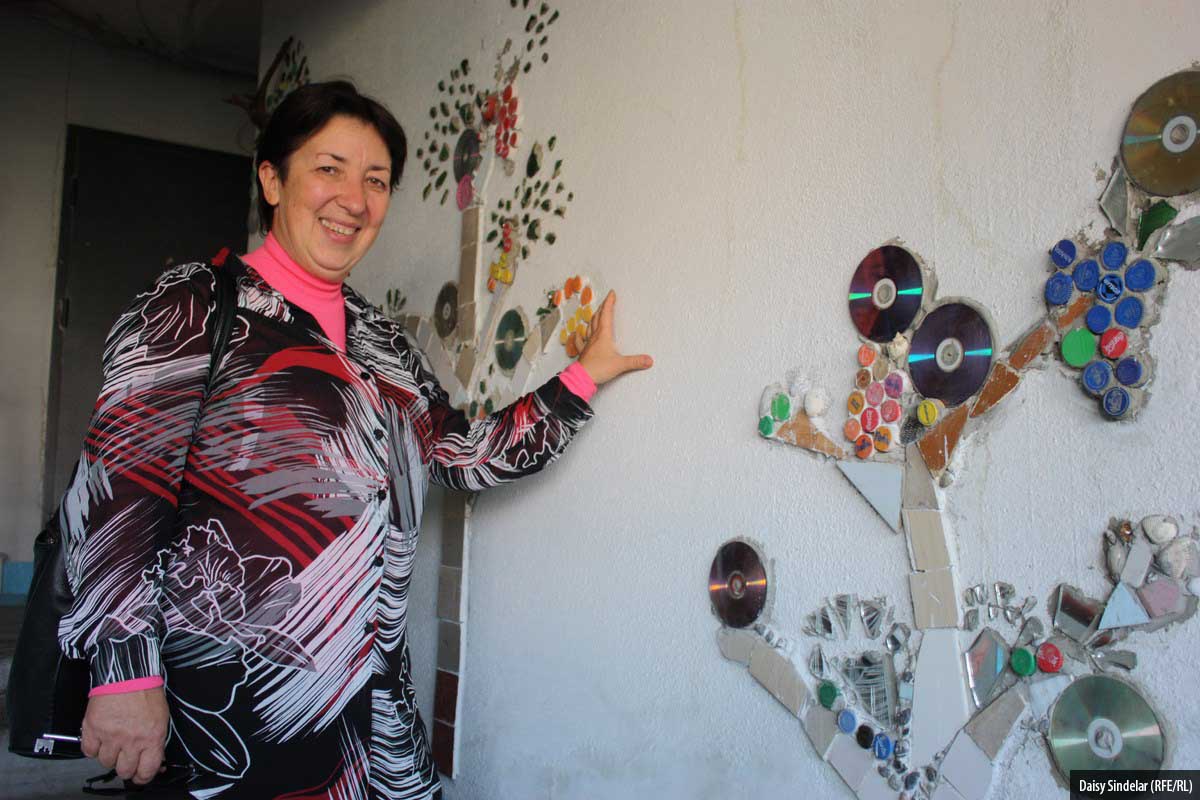 Daisy Sindelar (RFE/RL)