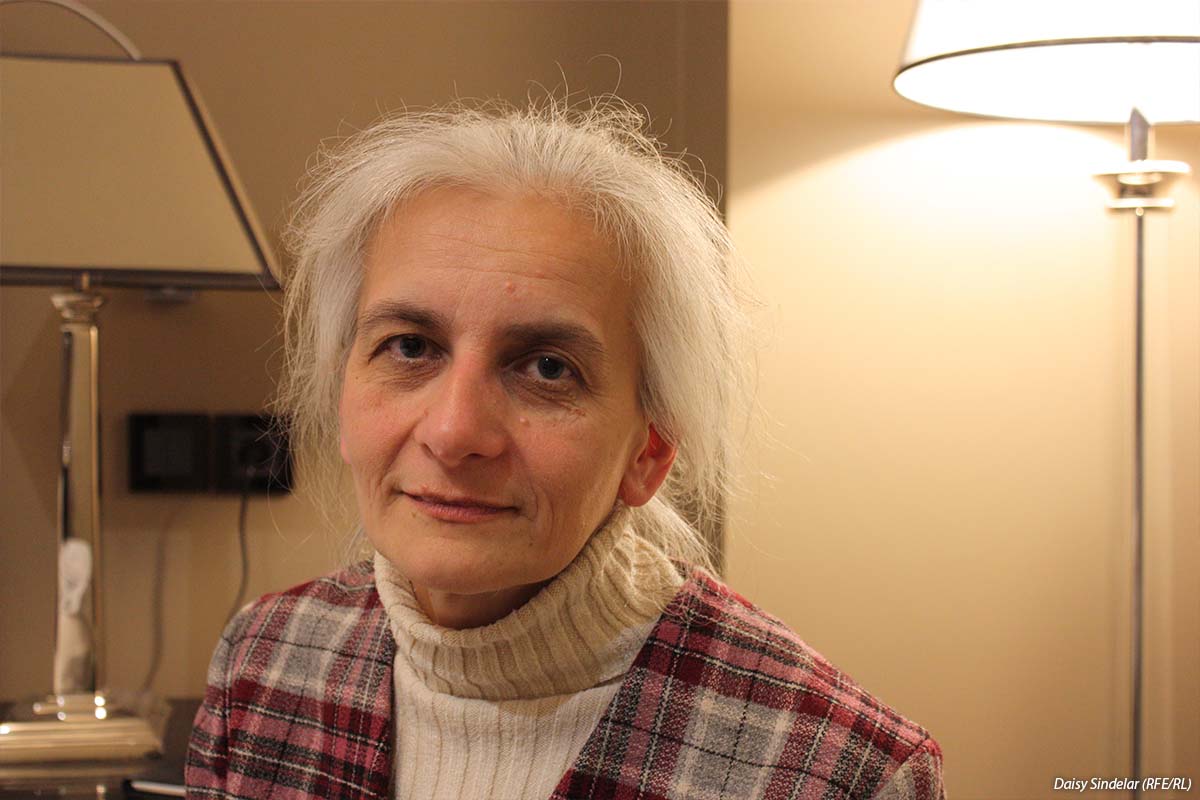 Daisy Sindelar (RFE/RL)