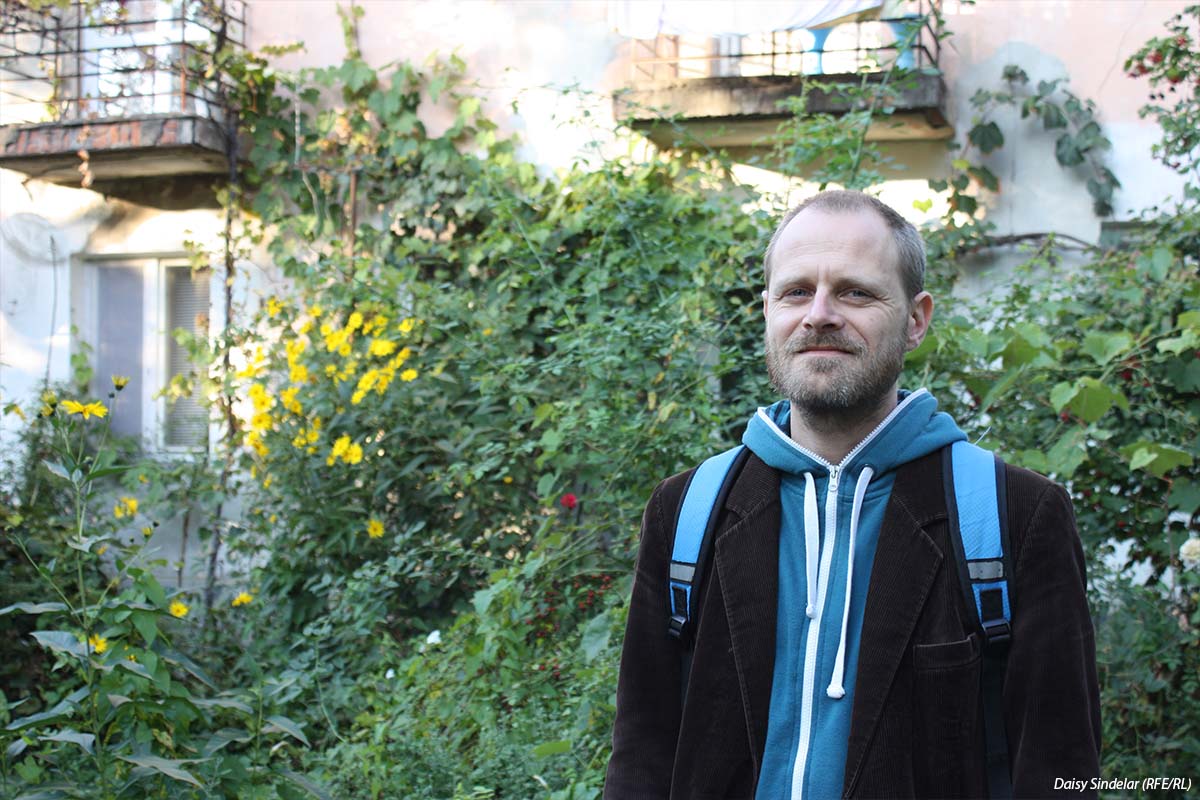 Daisy Sindelar (RFE/RL)