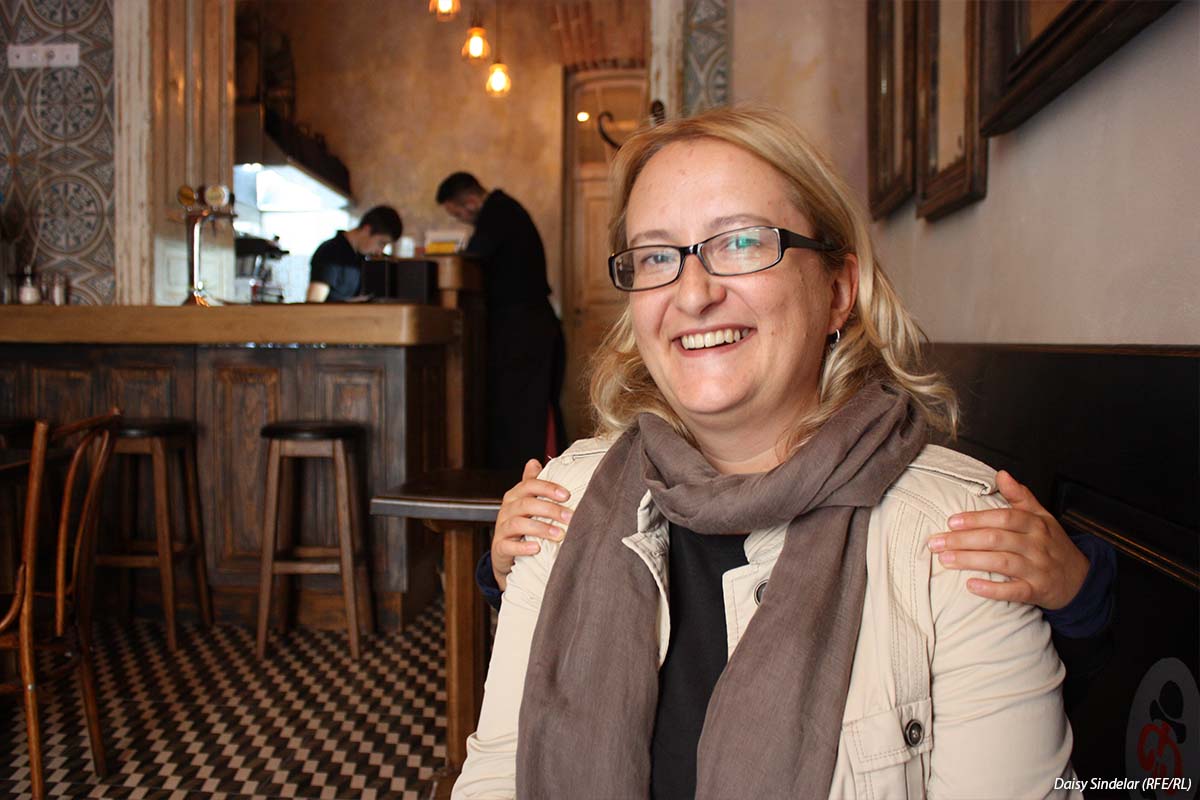 Daisy Sindelar (RFE/RL)