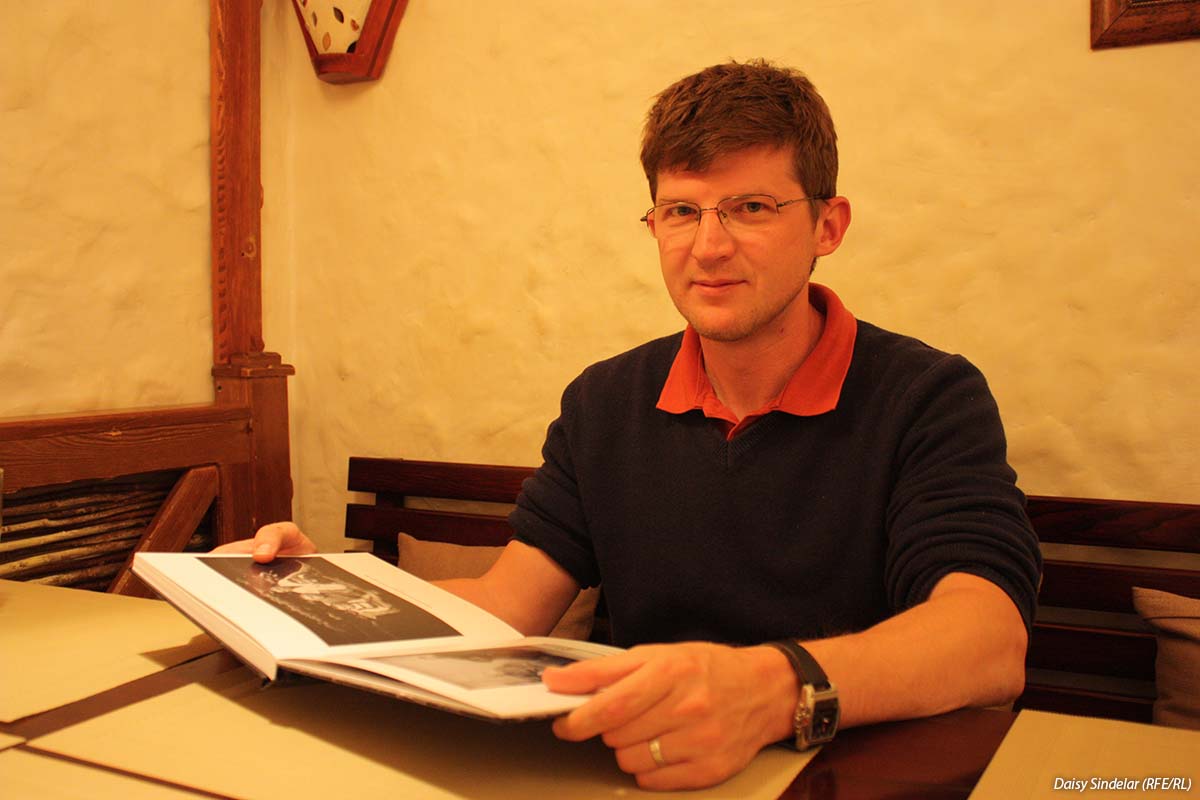 Daisy Sindelar (RFE/RL)