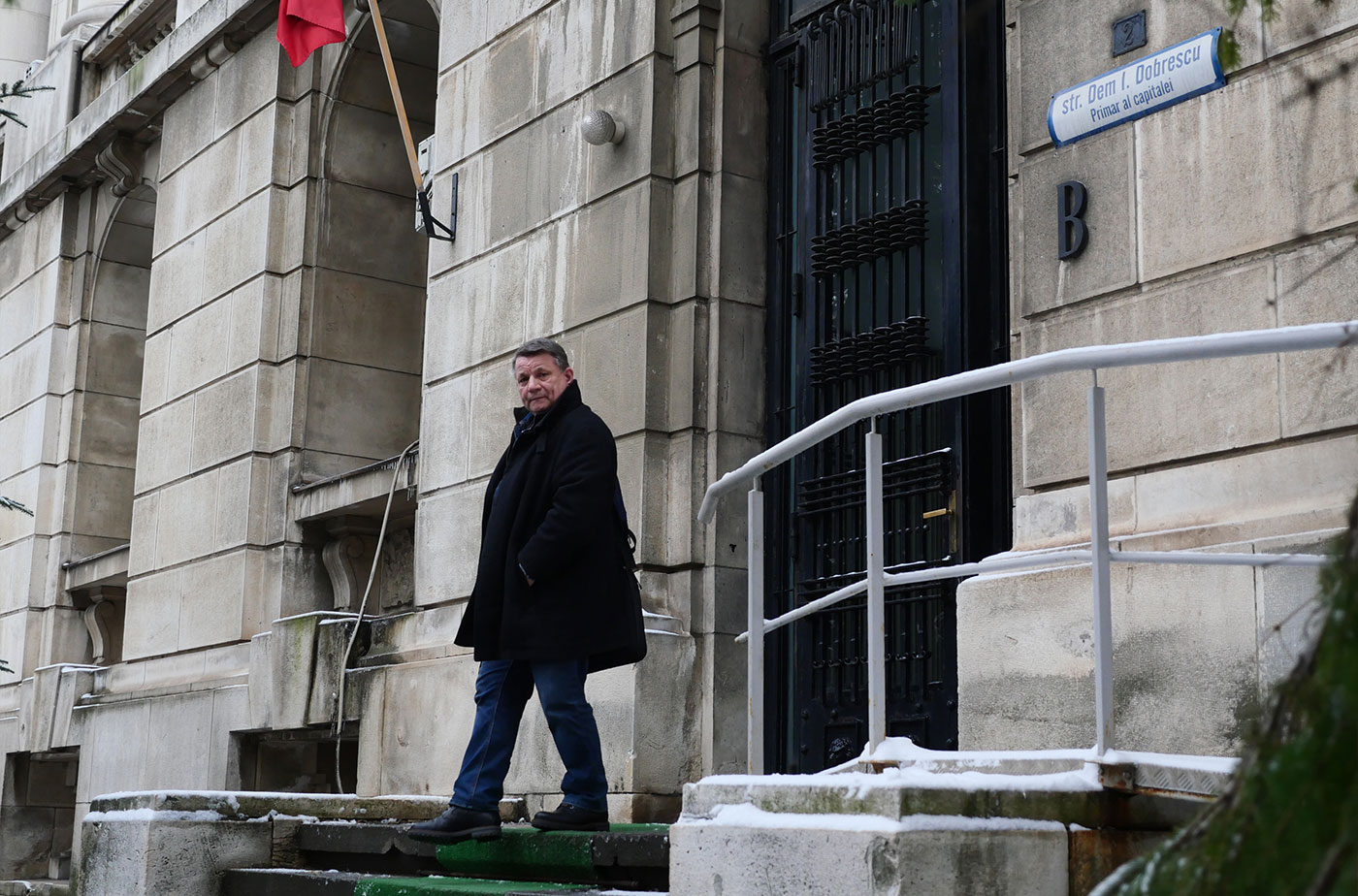 2

str. Dem I. Dobrescu
Primar al capitalei

B