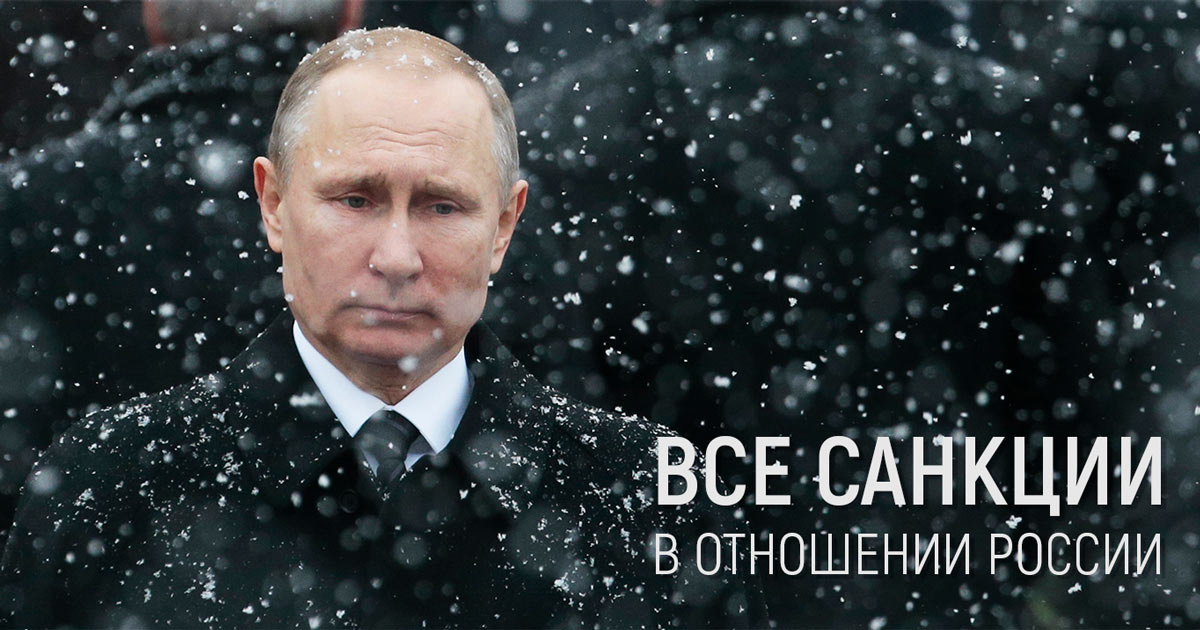 ВСЕ САНКЦИИ
В ОТНОШЕНИИ РОССИИ