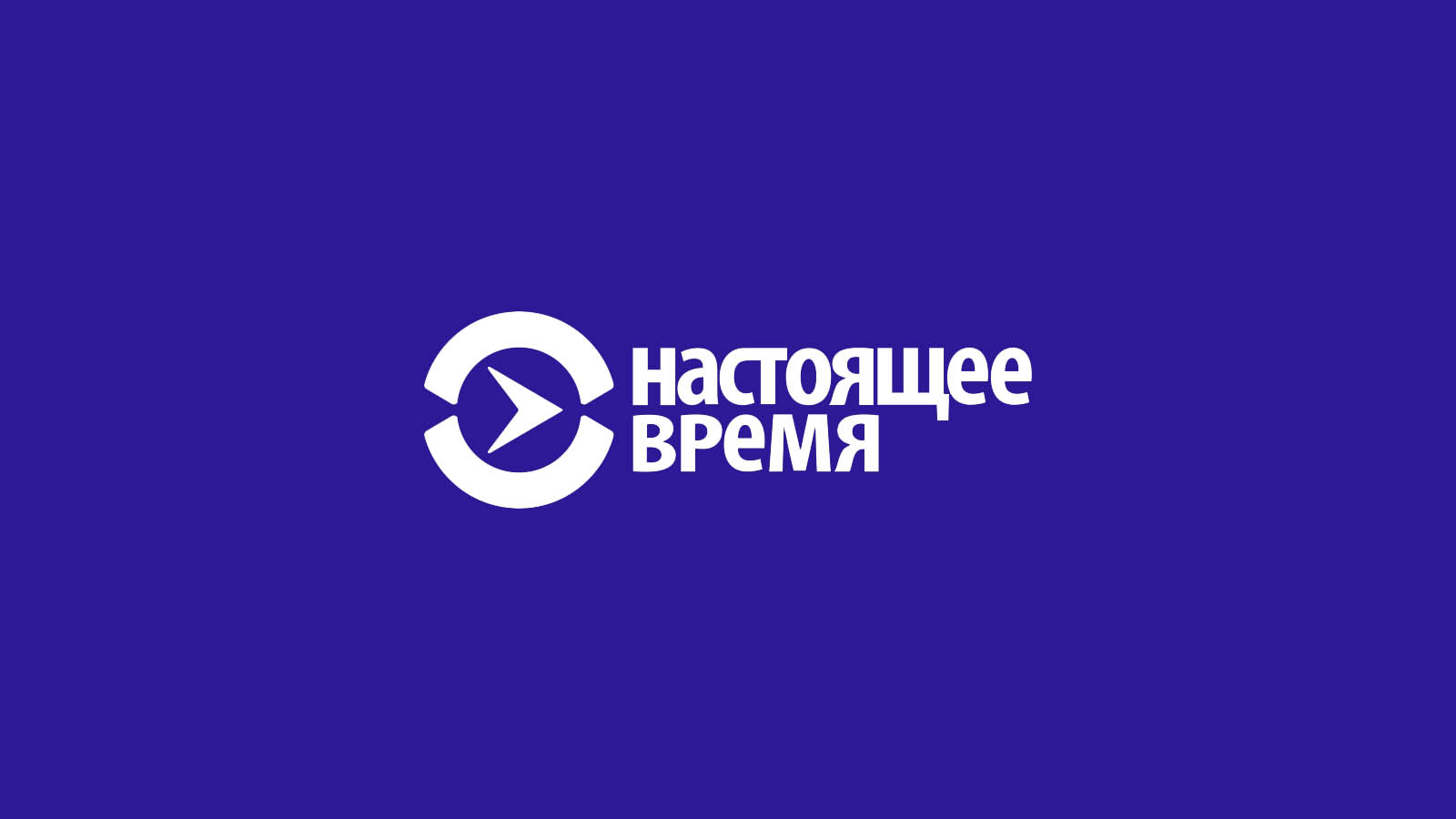 настоящее
время