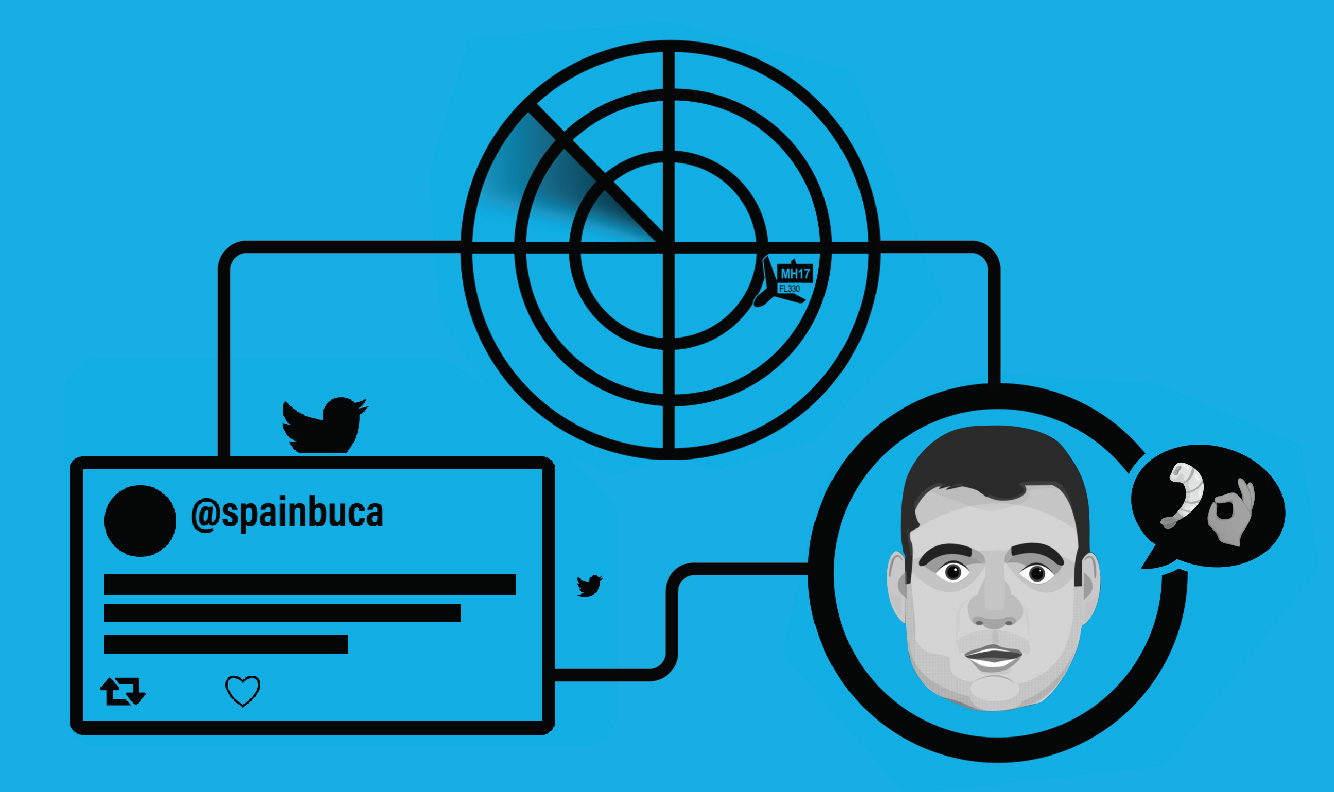 MH17
FL330

@spainbuca