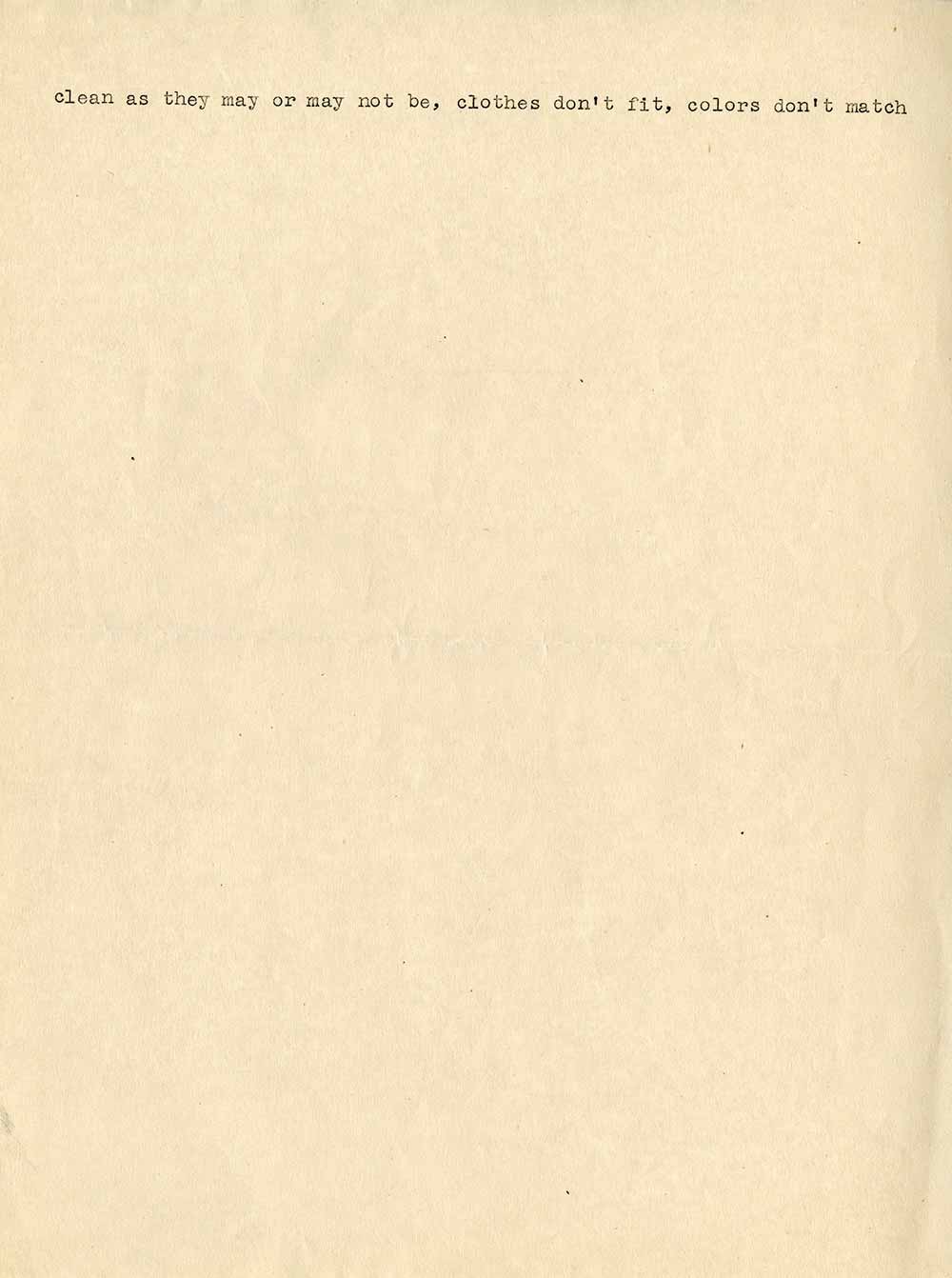 clean as they may or may not be, clothes don't fit, colors don't match