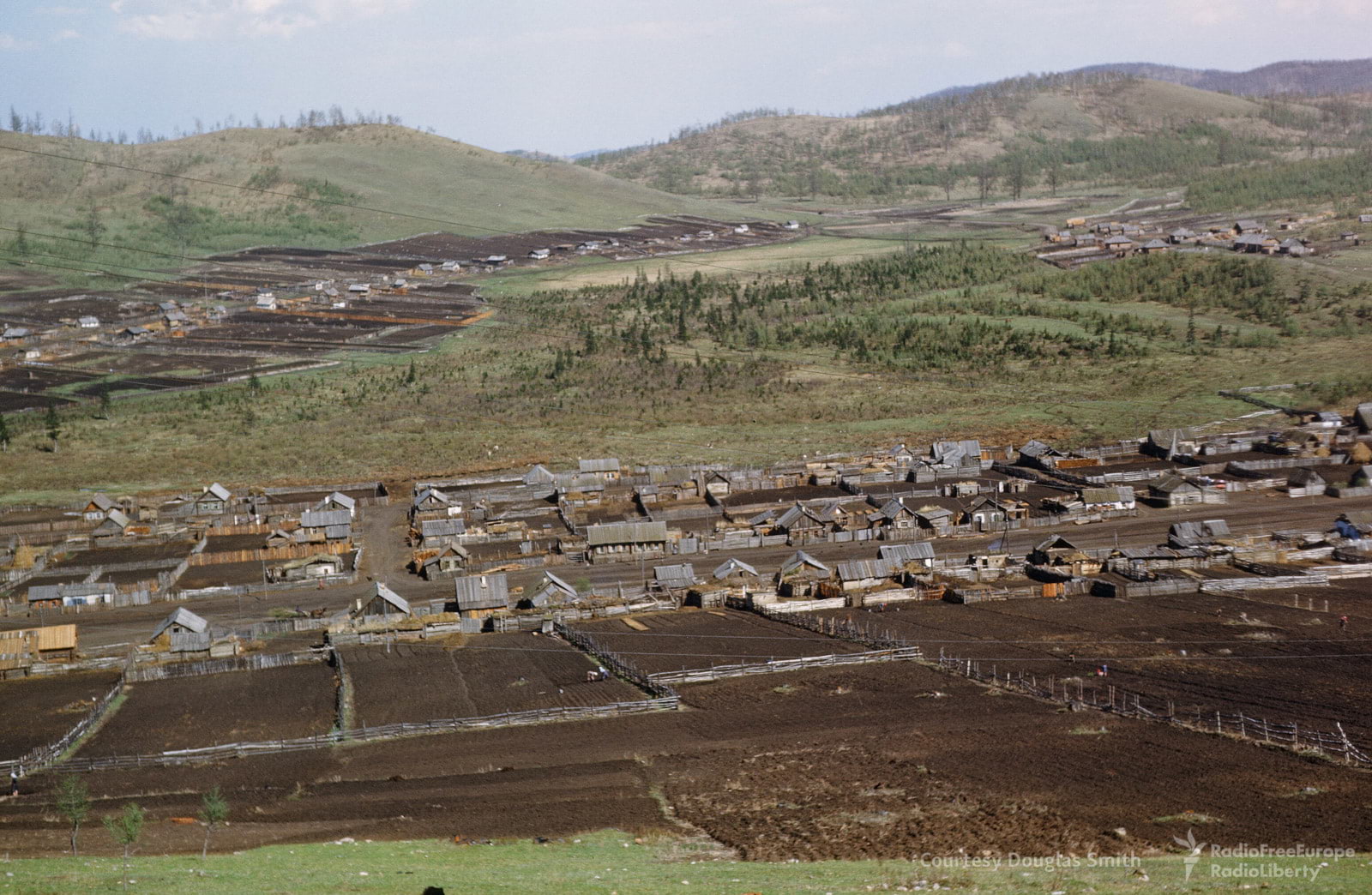 Courtesy Douglas Smith

RadioFreeEurope
RadioLiberty