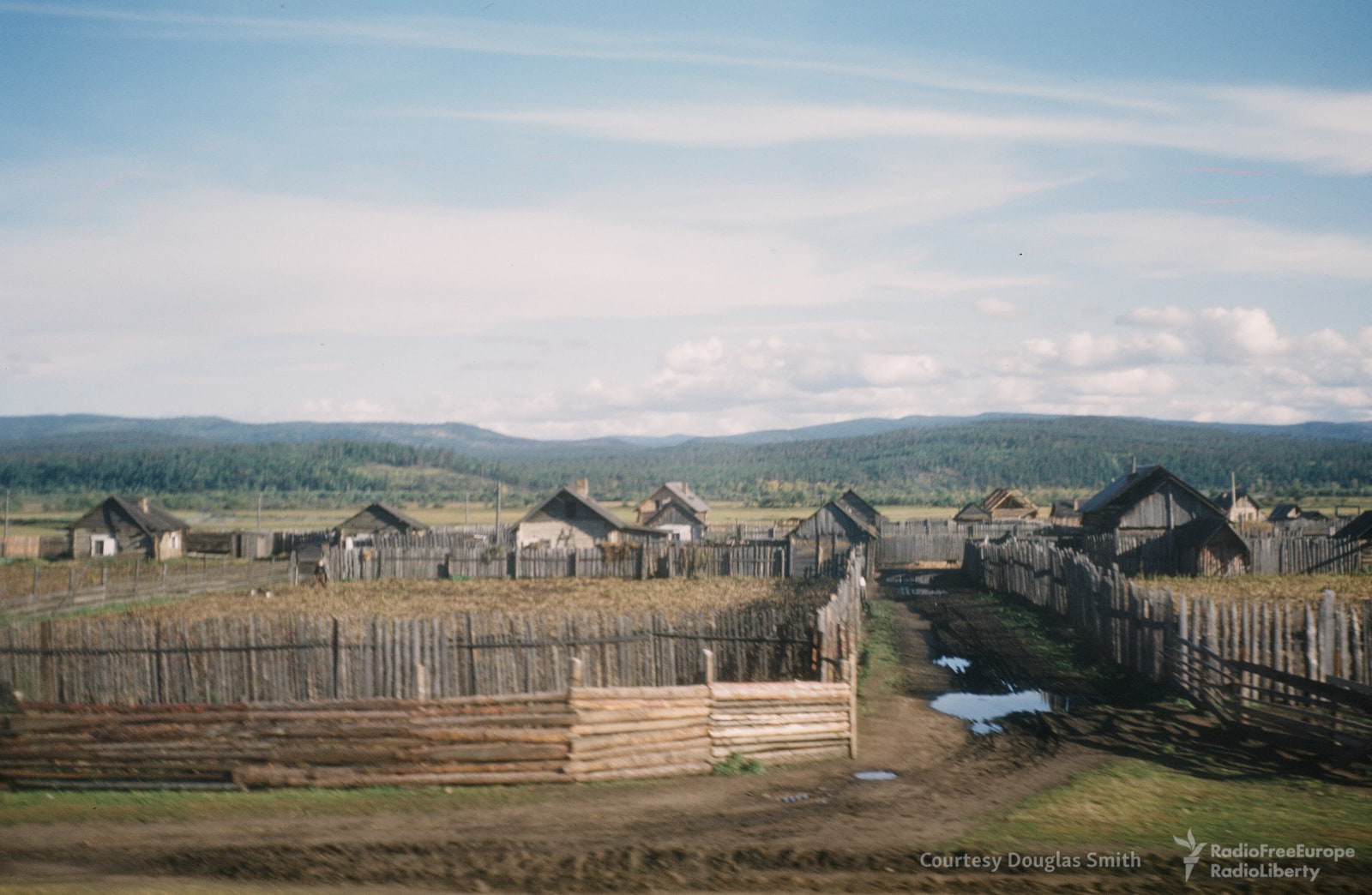 Courtesy Douglas Smith
RadioFreeEurope
RadioLiberty