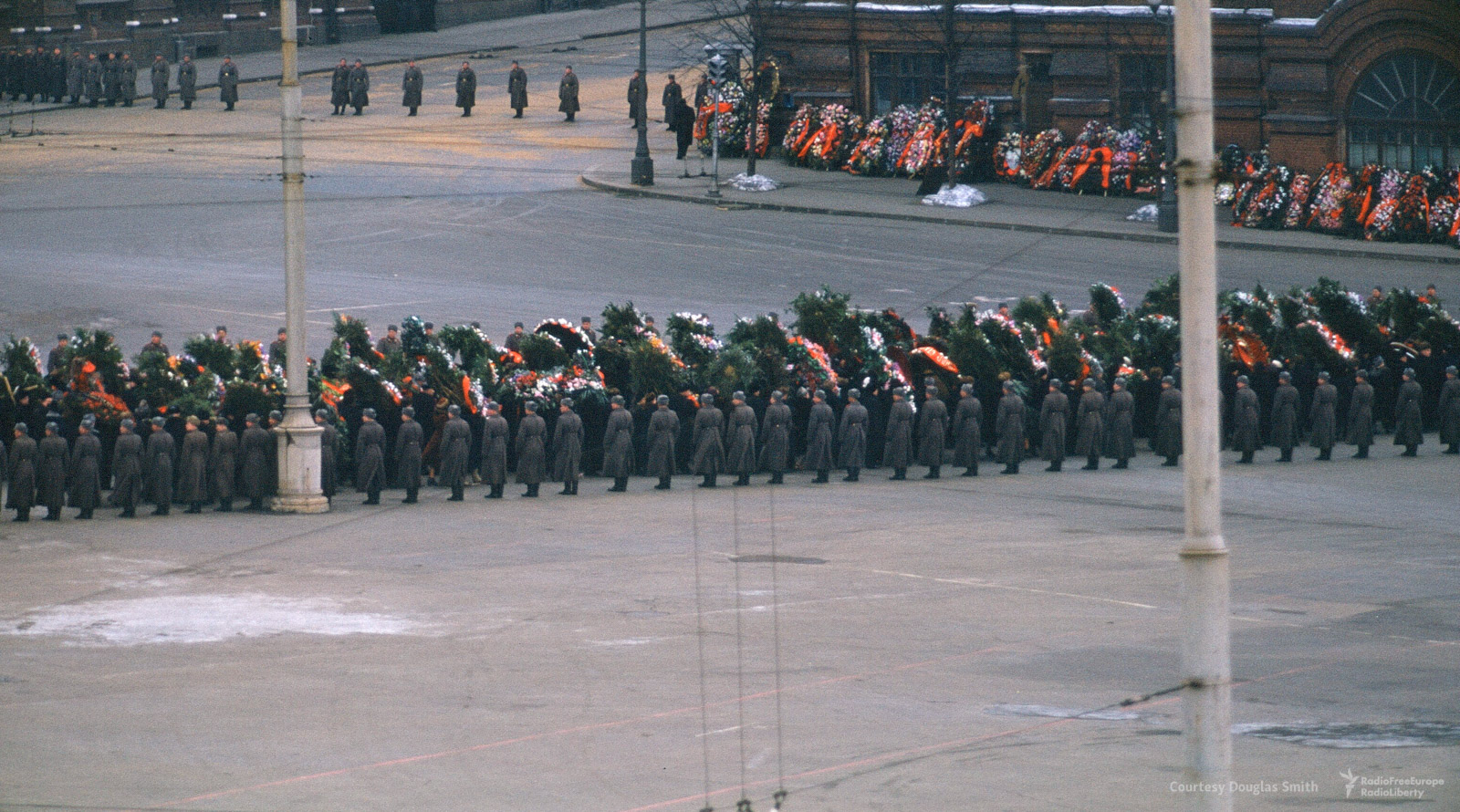 Courtesy Douglas Smith
RadioFreeEurope
RadioLiberty