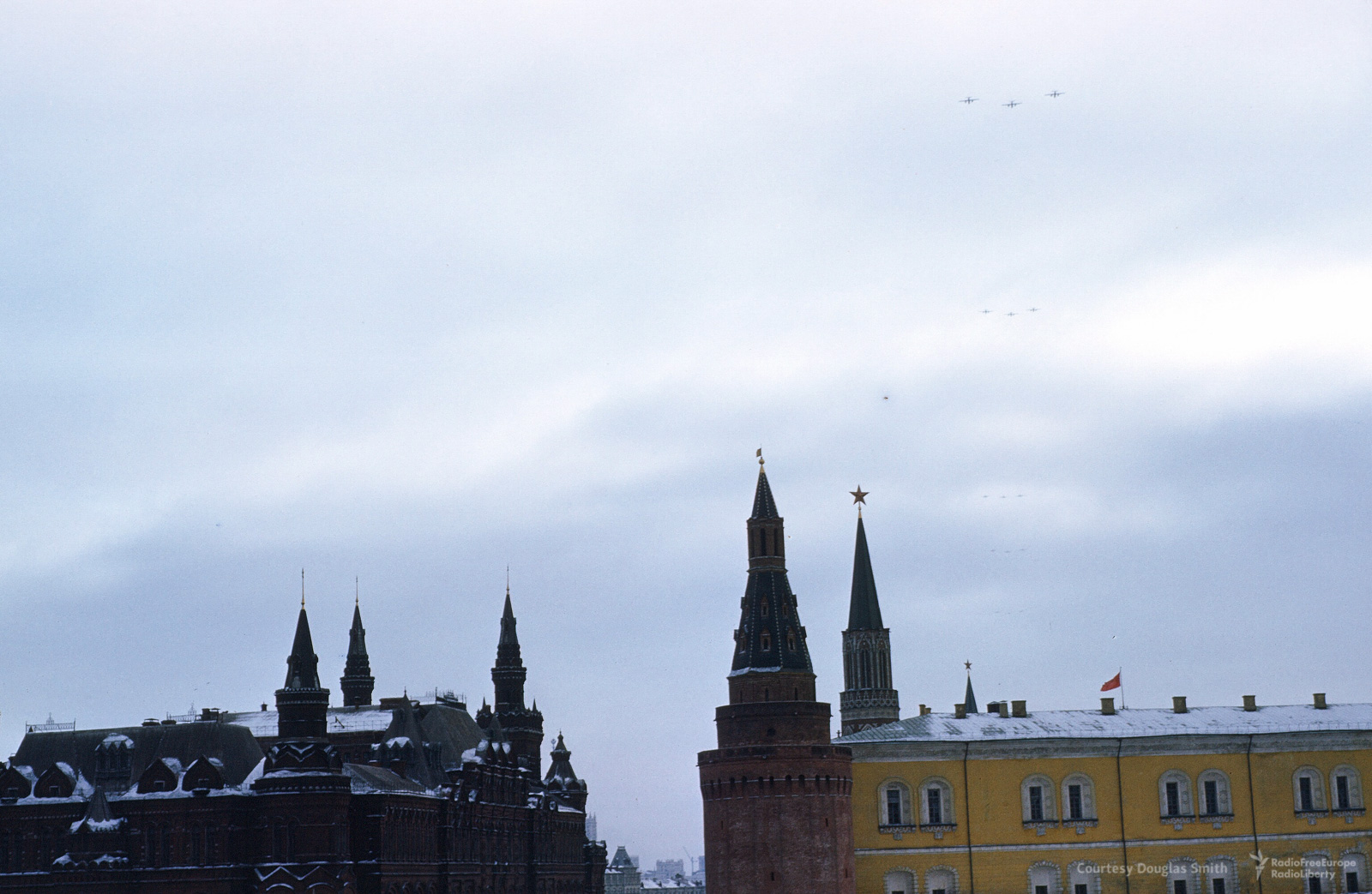 Courtesy Douglas Smith

RadioFreeEurope
RadioLiberty