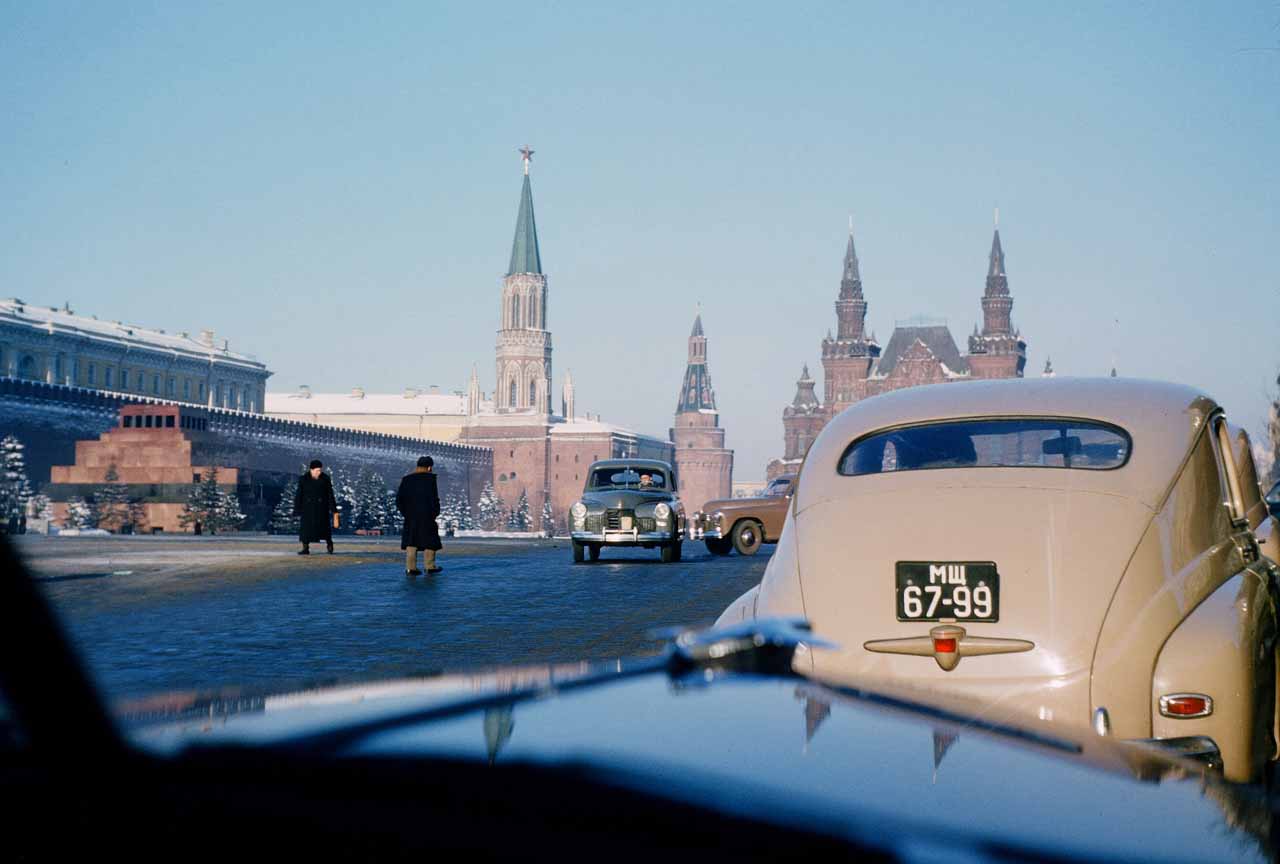 МЩ
67-99