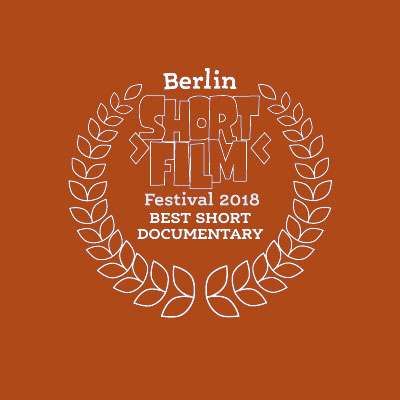 Berlin
SHORT
FILM
Festival 2018
BEST SHORT
DOCUMENTARY