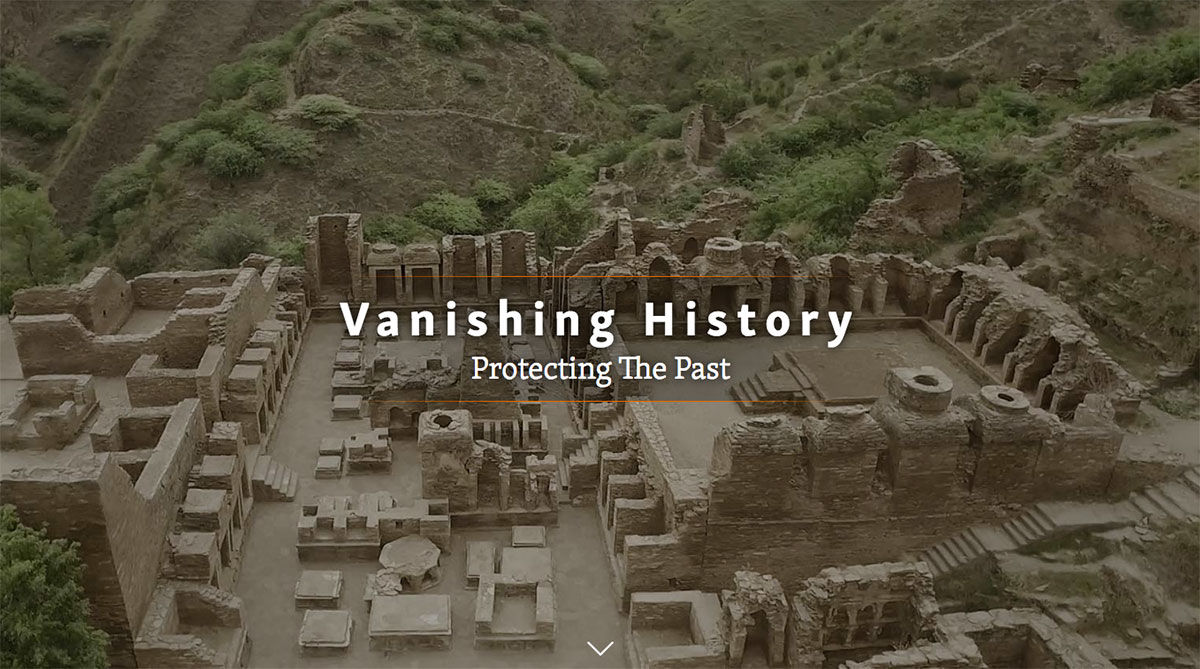 Vanishing History
Protecting The Past