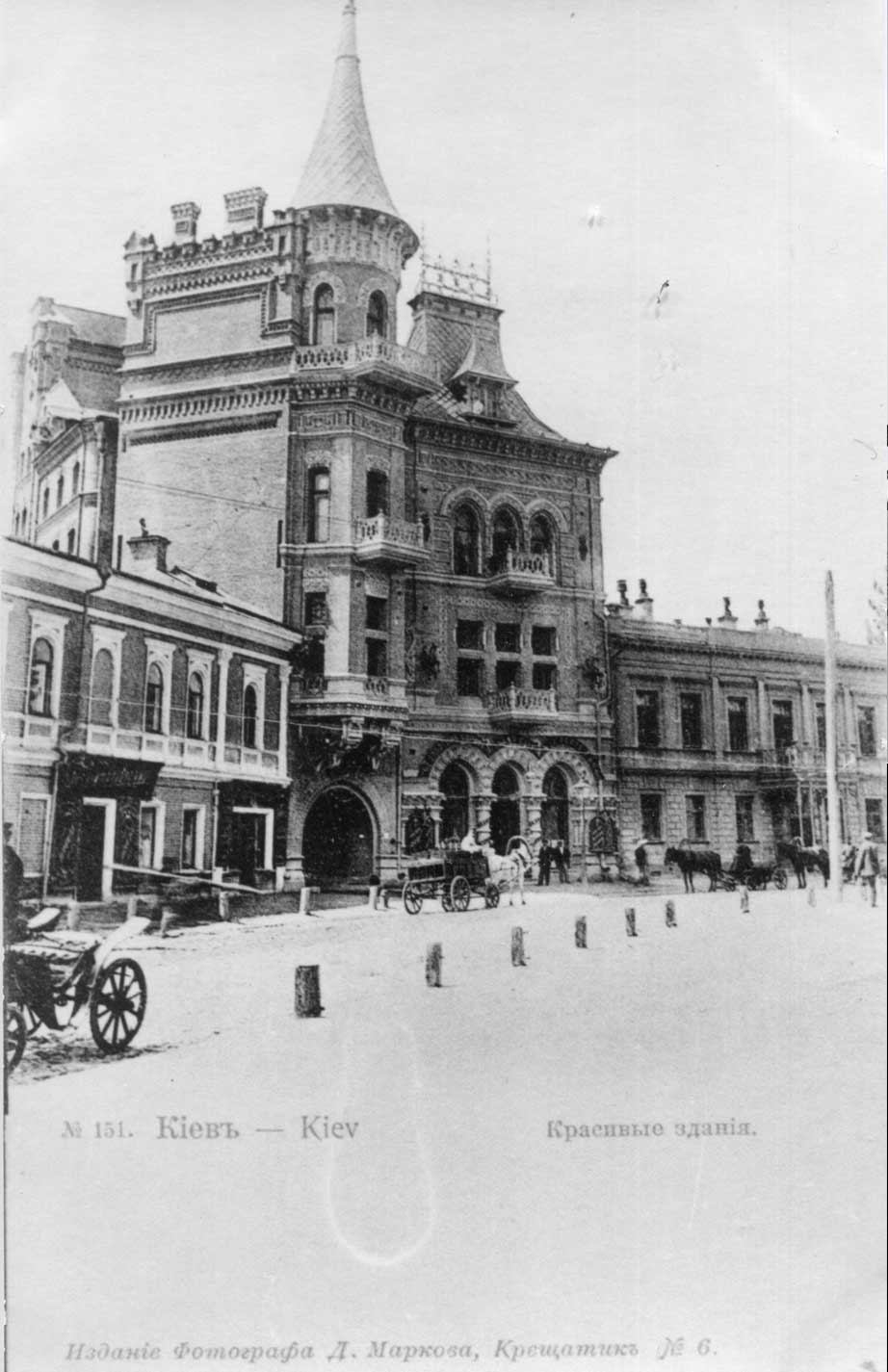 № 151. Кіевъ — Kiev

Красивые зданія.

Изданіе Фотографа Д. Маркова, Крещатикъ № 6.