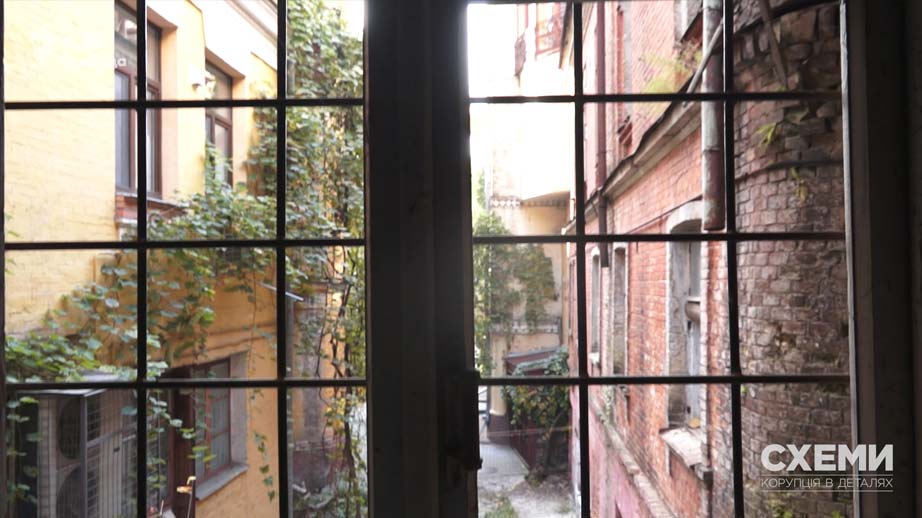 СХЕМИ
КОРУПЦІЯ В ДЕТАЛЯХ