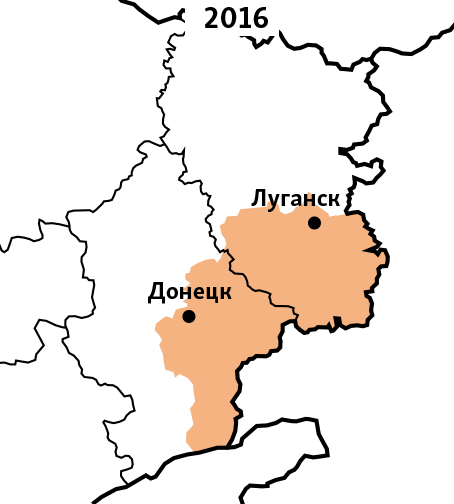 2016

Луганск

Донецк