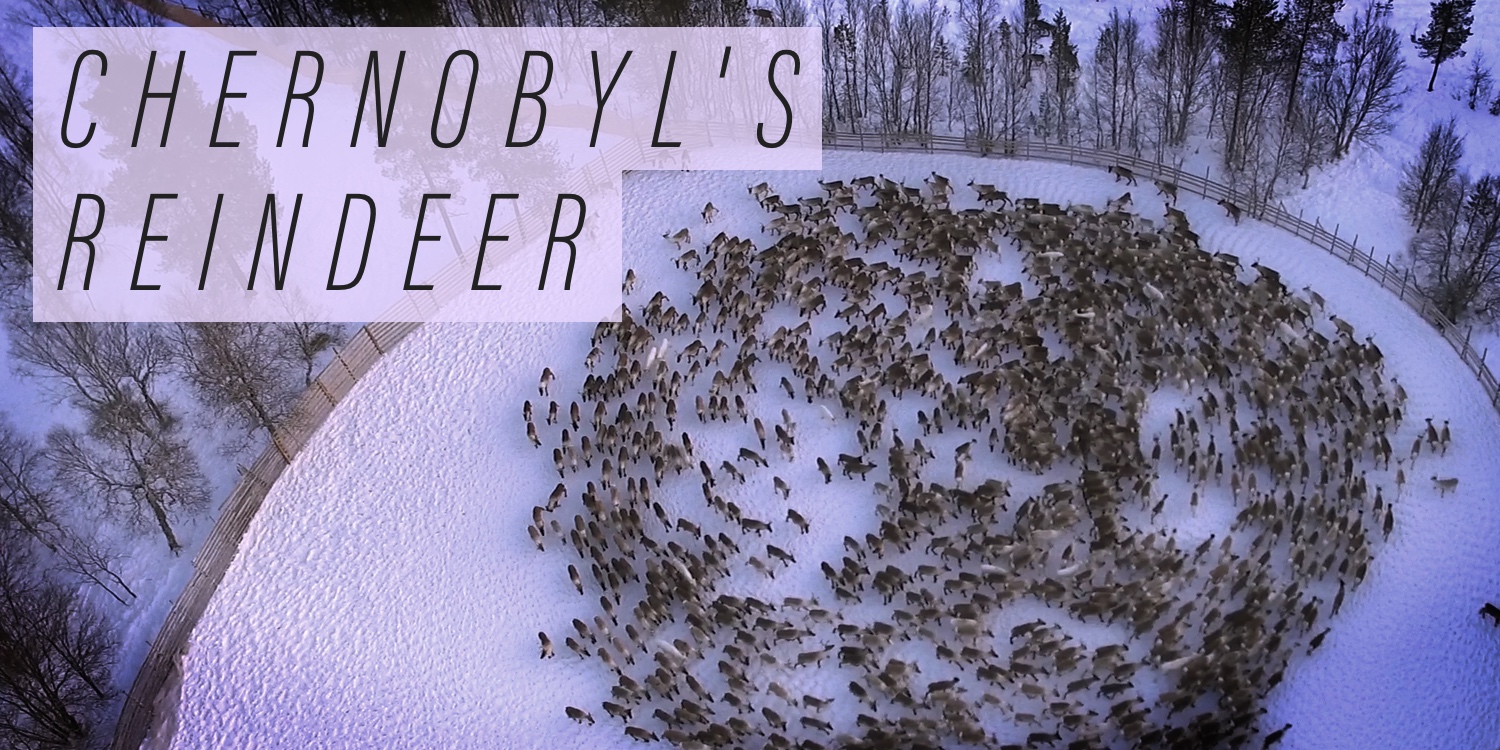 CHERNOBYL'S
REINDEER